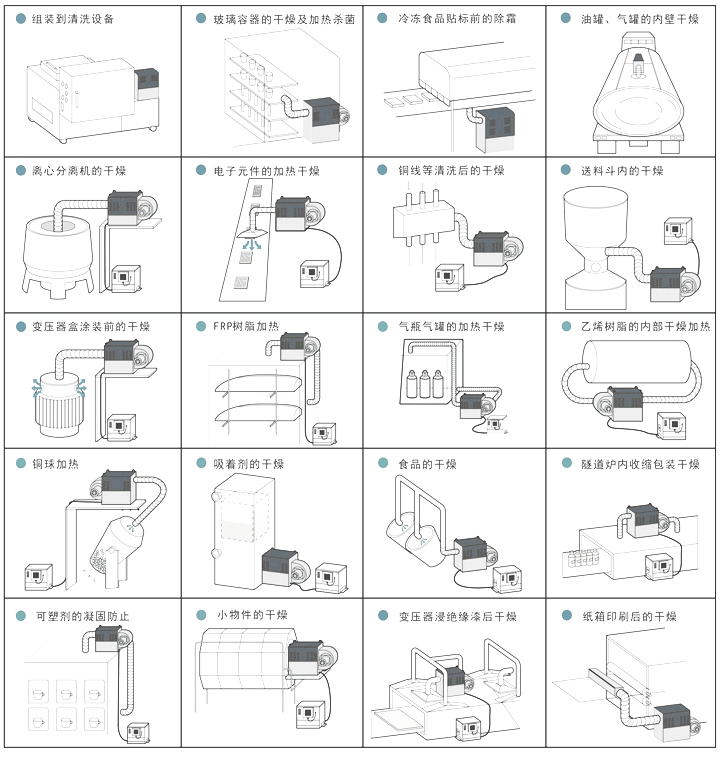 组装到清洗设备

玻璃容器的干燥及加热杀菌

冷冻食品贴标前的除霜

油罐、气罐的内壁干燥

离心分离机的干燥

电子元件的加热干燥

铜线等清洗后的干燥

送料斗内的干燥

变压器盒涂装前的干燥

FRP树脂加热

气瓶气罐的加热干燥

乙烯树脂的内部干燥加热

铜球加热

吸着剂的干燥

食品的干燥

隧道炉内收缩包装干燥

可塑剂的凝固防止

小物件的干燥

变压器浸绝缘漆后干燥

纸箱印刷后的干燥