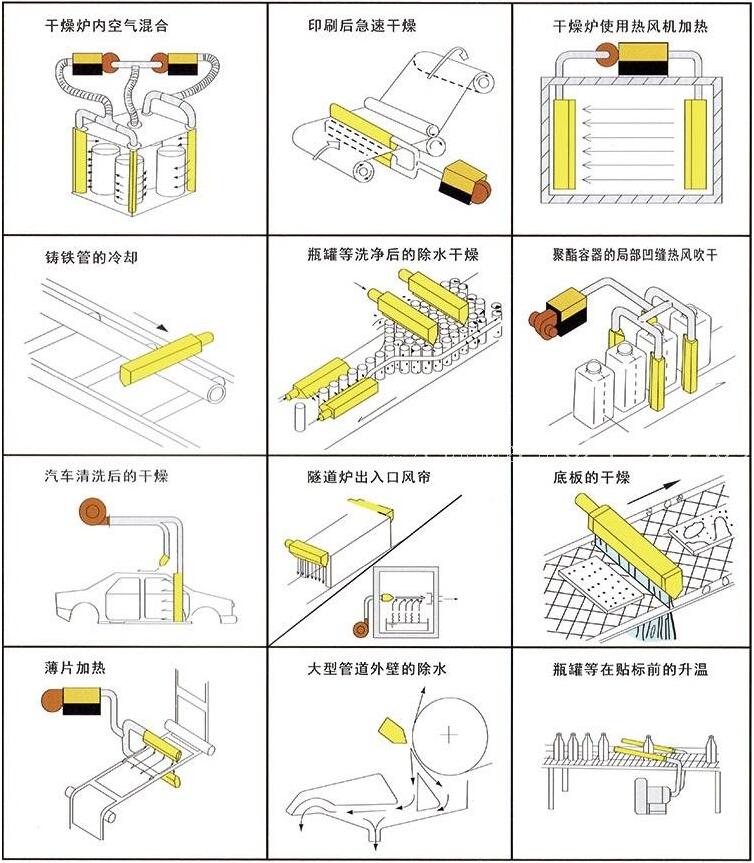 干燥炉内空气混合

印刷后急速干燥

干燥炉使用热风机加热

铸铁管的冷却

瓶罐等洗净后的除水干燥

聚酯容器的局部凹缝热风吹干

汽车清洗后的干燥

隧道炉出入口风帘

底板的干燥

薄片加热

大型管道外壁的除水

瓶罐等在贴标前的升温